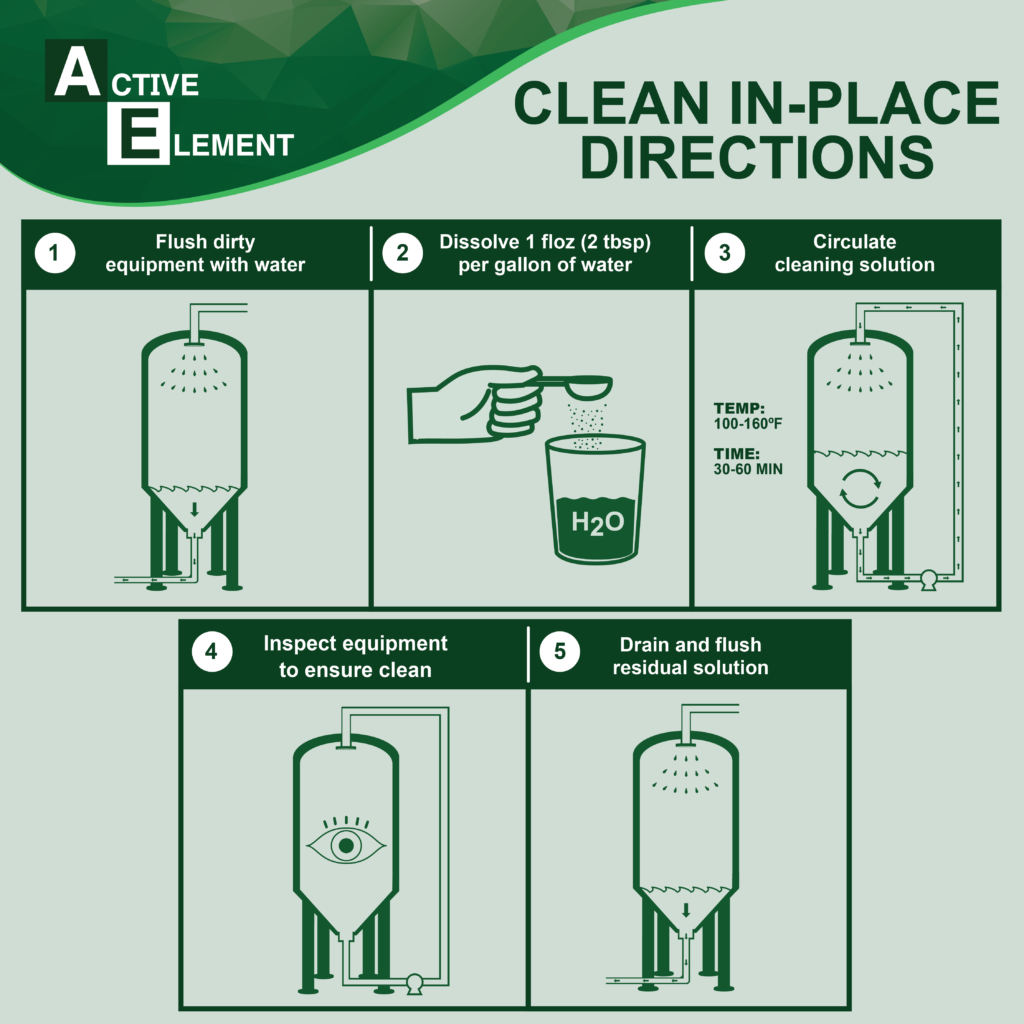 ACTIVE ELEMENT

CLEAN IN-PLACE DIRECTIONS

1 Flush dirty equipment with water

2 Dissolve 1 floz (2 tbsp) per gallon of water

$H_2O$

3 Circulate cleaning solution

TEMP: 100-160ºF

TIME: 30-60 MIN

4 Inspect equipment to ensure clean

5 Drain and flush residual solution