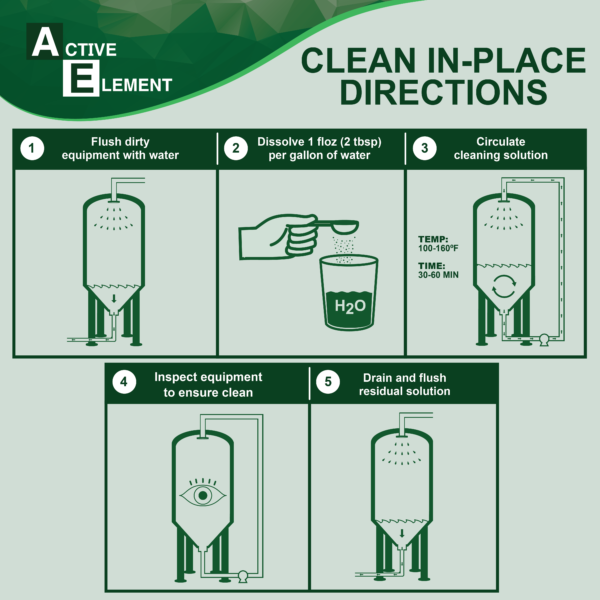 ACTIVE ELEMENT

CLEAN IN-PLACE DIRECTIONS

1 Flush dirty equipment with water

2 Dissolve 1 floz (2 tbsp) per gallon of water

$H_2O$

3 Circulate cleaning solution

TEMP: 100-160ºF

TIME: 30-60 MIN

4 Inspect equipment to ensure clean

5 Drain and flush residual solution