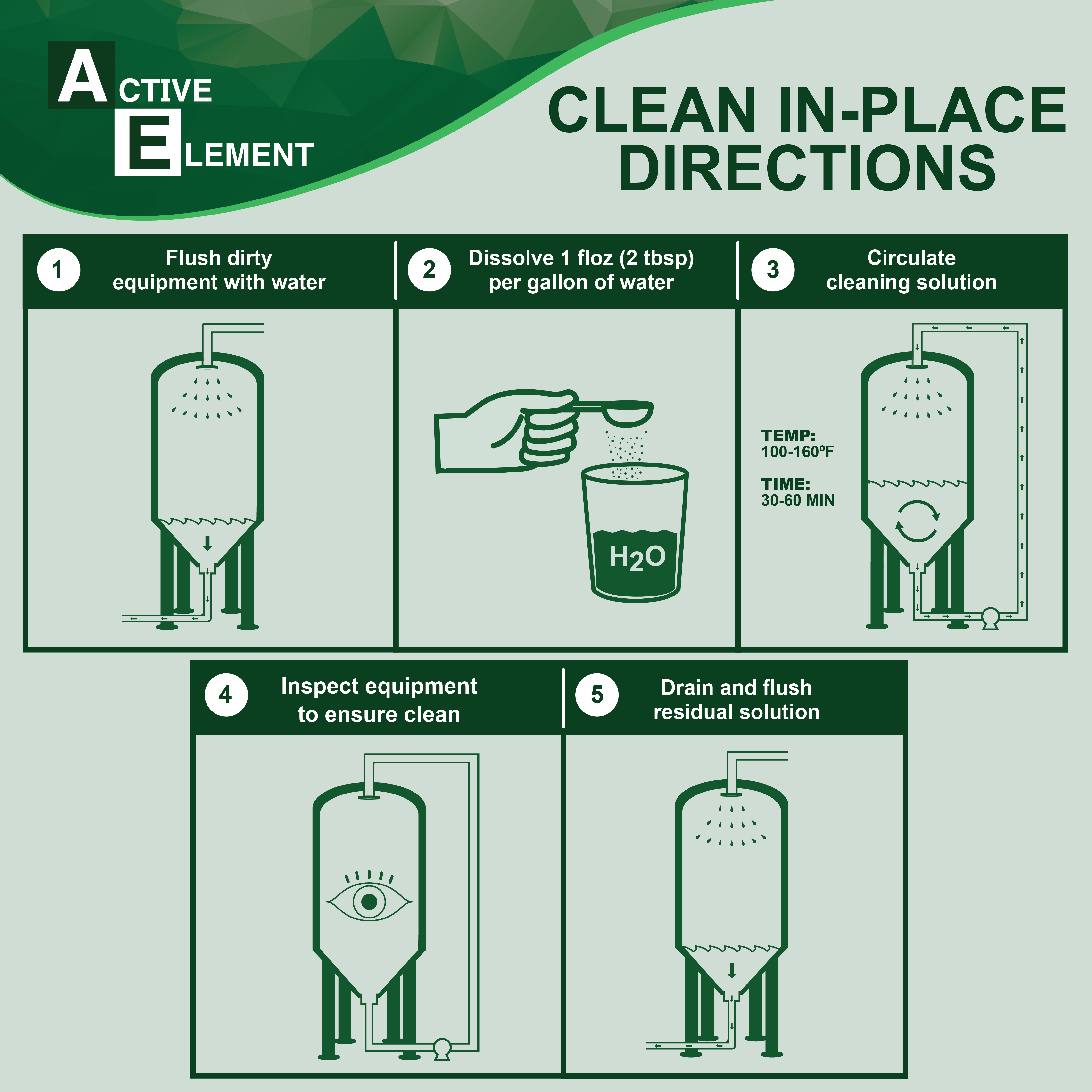 ACTIVE
ELEMENT

CLEAN IN-PLACE DIRECTIONS

1 Flush dirty equipment with water

2 Dissolve 1 floz (2 tbsp) per gallon of water

$H_2O$

3 Circulate cleaning solution

TEMP: 100-160ºF

TIME: 30-60 MIN

4 Inspect equipment to ensure clean

5 Drain and flush residual solution